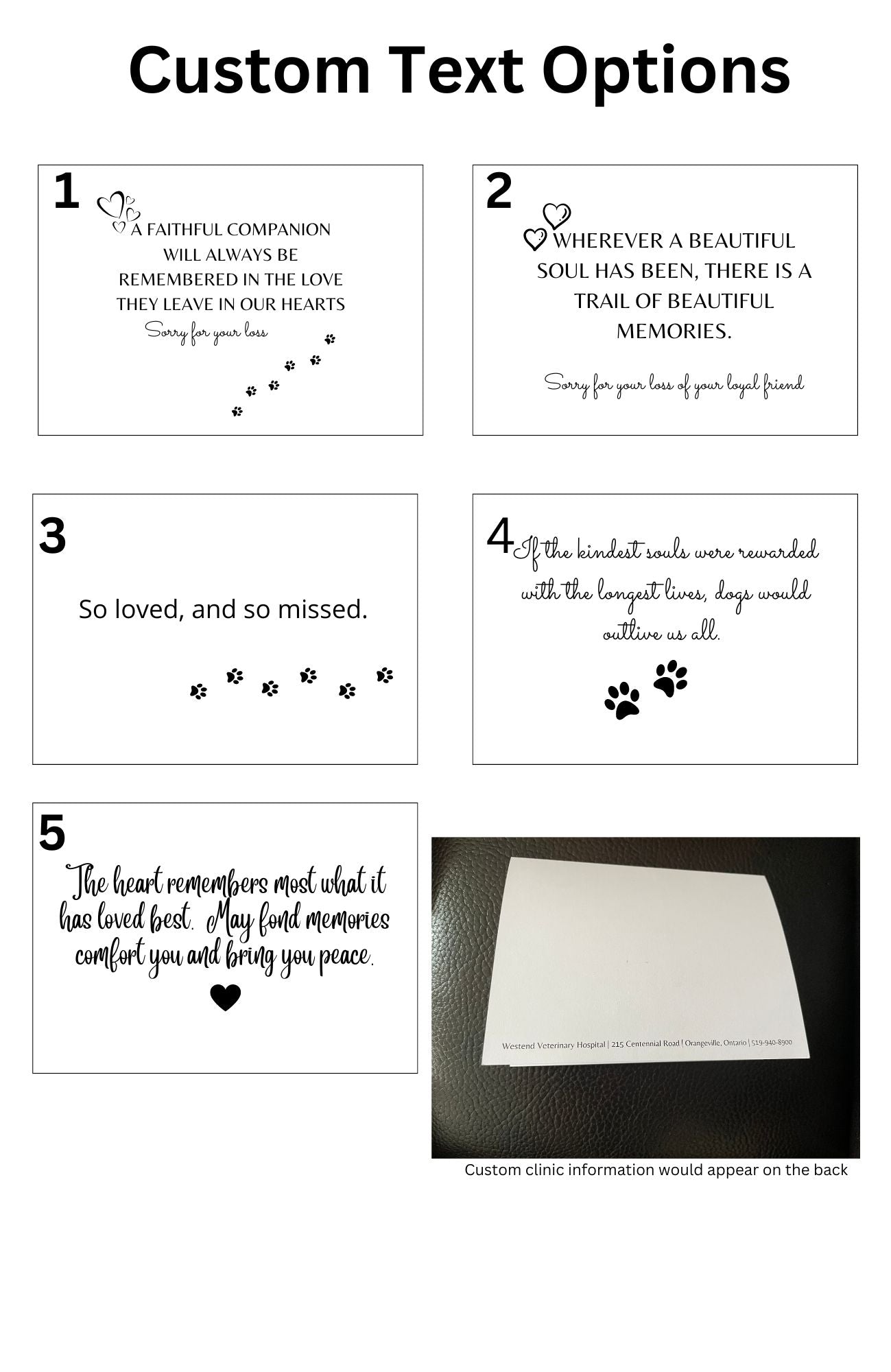 Custom Text Options

1

A FAITHFUL COMPANION WILL ALWAYS BE REMEMBERED IN THE LOVE THEY LEAVE IN OUR HEARTS

Sorry for your loss

2

WHEREVER A BEAUTIFUL SOUL HAS BEEN, THERE IS A TRAIL OF BEAUTIFUL MEMORIES.

Sorry for your loss of your loyal friend

3

So loved, and so missed.

4

If the kindest souls were rewarded with the longest lives, dogs would outlive us all.

5

The heart remembers most what it has loved best. May fond memories comfort you and bring you peace.

Westend Veterinary Hospital | 215 Centennial Road | Orangeville, Ontario | 519-940-8900

Custom clinic information would appear on the back